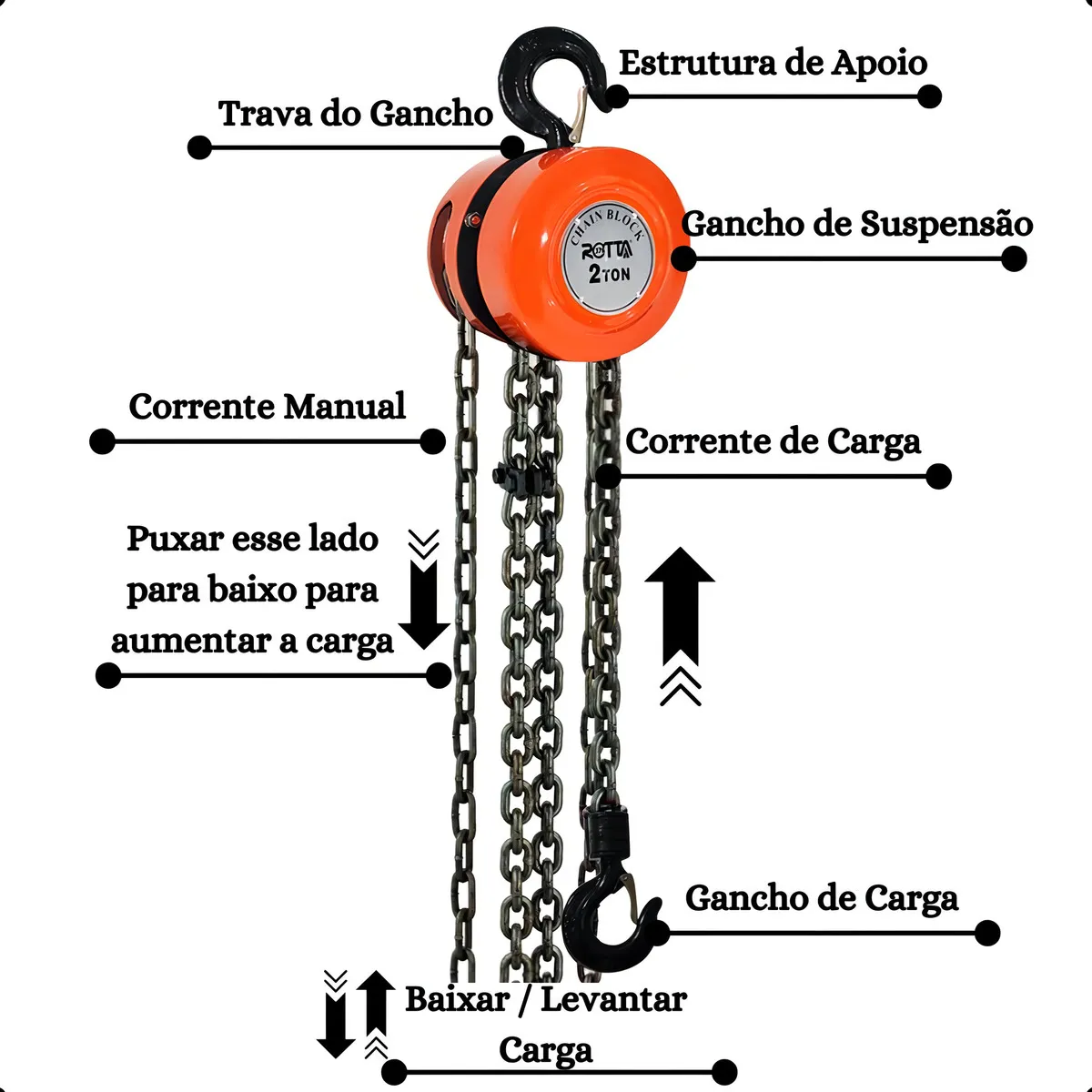 Estrutura de Apoio

Trava do Gancho

CHAIN BLOCK
ROTTA
2 TON

Gancho de Suspensão

Corrente Manual

Corrente de Carga

Puxar esse lado para baixo para aumentar a carga

Gancho de Carga

Baixar / Levantar Carga